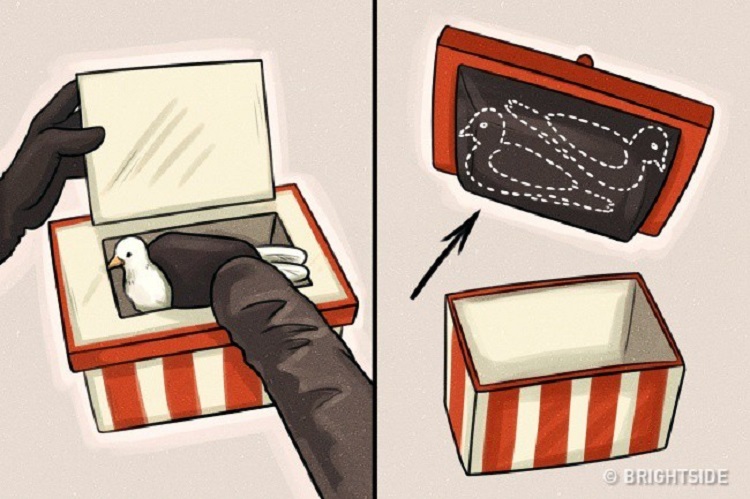 © BRIGHTSIDE