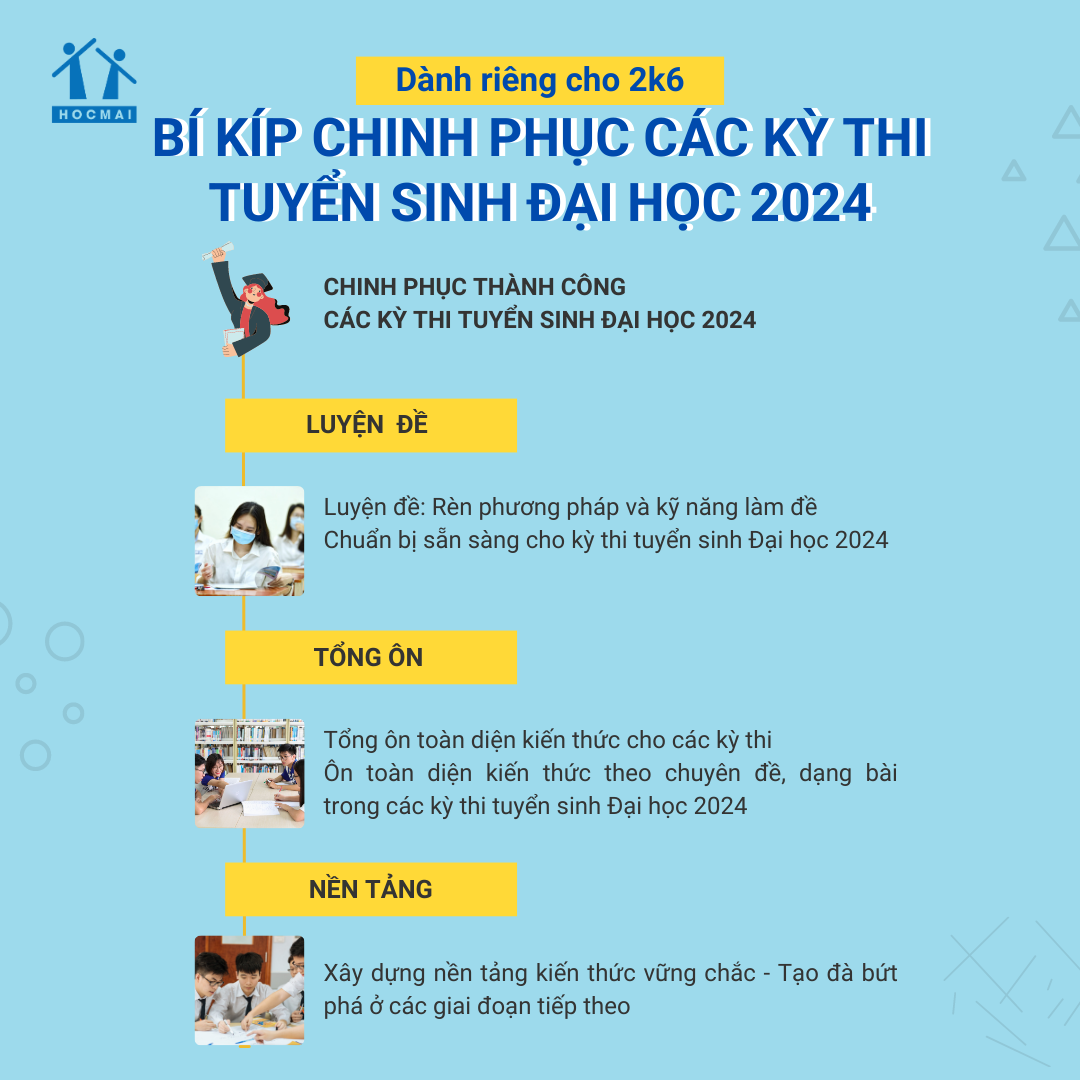 HOCMAI

Dành riêng cho 2k6

BÍ KÍP CHINH PHỤC CÁC KỲ THI TUYỂN SINH ĐẠI HỌC 2024

CHINH PHỤC THÀNH CÔNG
CÁC KỲ THI TUYỂN SINH ĐẠI HỌC 2024

LUYỆN ĐỀ

Luyện đề: Rèn phương pháp và kỹ năng làm đề
Chuẩn bị sẵn sàng cho kỳ thi tuyển sinh Đại học 2024

TỔNG ÔN

Tổng ôn toàn diện kiến thức cho các kỳ thi
Ôn toàn diện kiến thức theo chuyên đề, dạng bài trong các kỳ thi tuyển sinh Đại học 2024

NỀN TẢNG

Xây dựng nền tảng kiến thức vững chắc - Tạo đà bứt phá ở các giai đoạn tiếp theo